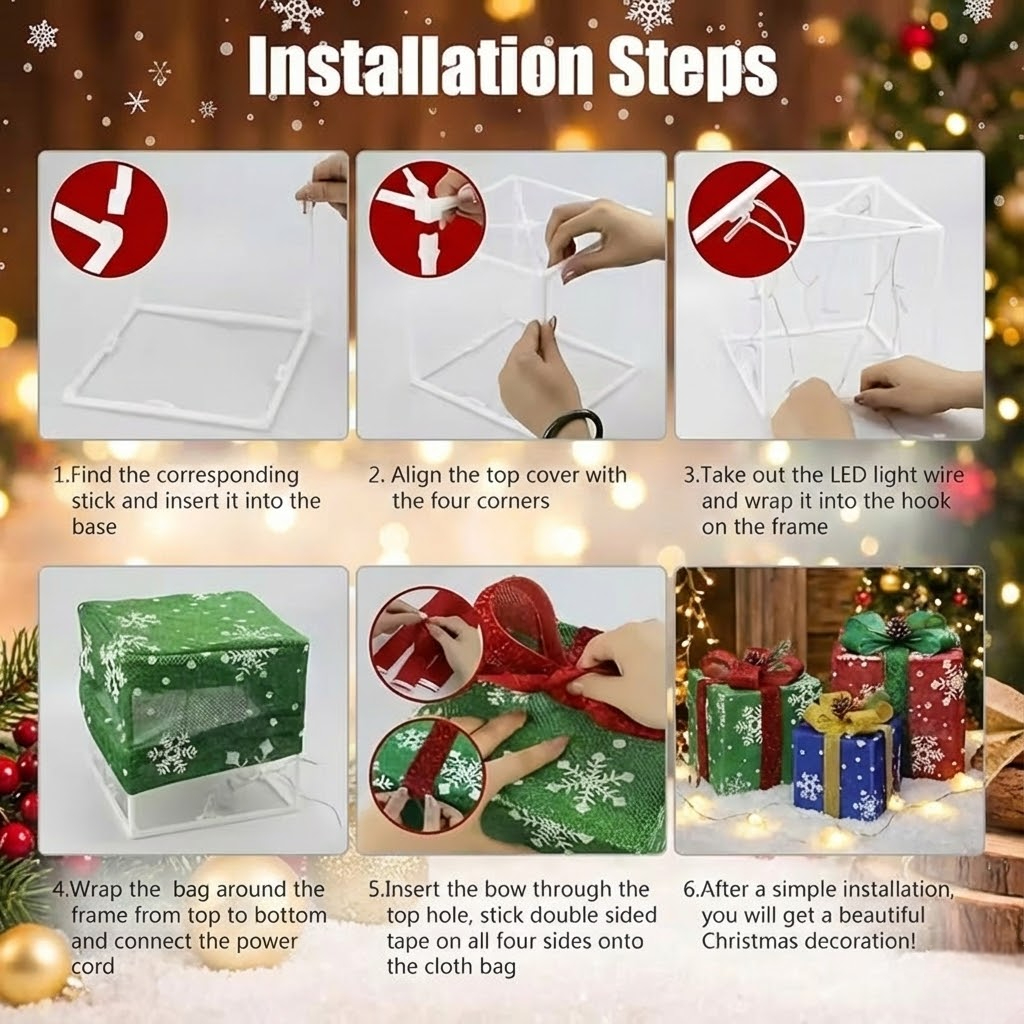 Installation Steps

1.Find the corresponding stick and insert it into the base

2. Align the top cover with the four corners

3.Take out the LED light wire and wrap it into the hook on the frame

4.Wrap the  bag around the frame from top to bottom and connect the power cord

5.Insert the bow through the top hole, stick double sided tape on all four sides onto the cloth bag

6.After a simple installation, you will get a beautiful Christmas decoration!