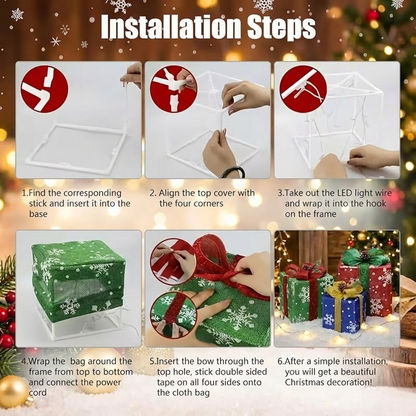 Installation Steps

1.Find the corresponding stick and insert it into the base

2. Align the top cover with the four corners

3.Take out the LED light wire and wrap it into the hook on the frame

4.Wrap the  bag around the frame from top to bottom and connect the power cord

5.Insert the bow through the top hole, stick double sided tape on all four sides onto the cloth bag

6.After a simple installation, you will get a beautiful Christmas decoration!