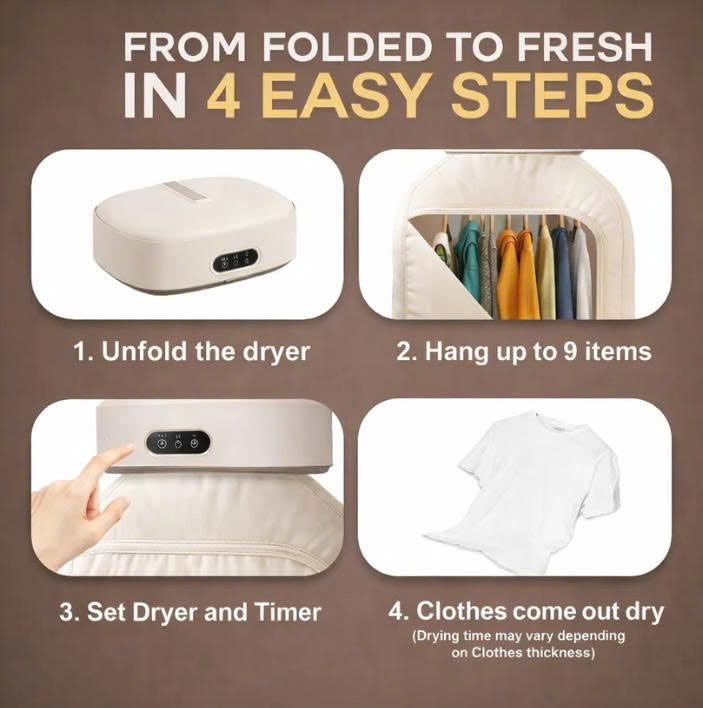 FROM FOLDED TO FRESH
IN 4 EASY STEPS

1. Unfold the dryer

2. Hang up to 9 items

3. Set Dryer and Timer

4. Clothes come out dry
(Drying time may vary depending on Clothes thickness)