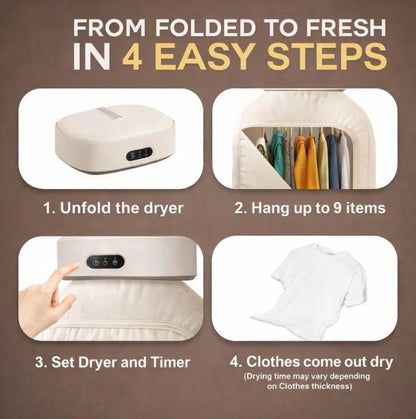 FROM FOLDED TO FRESH
IN 4 EASY STEPS

1. Unfold the dryer

2. Hang up to 9 items

3. Set Dryer and Timer

4. Clothes come out dry
(Drying time may vary depending on Clothes thickness)